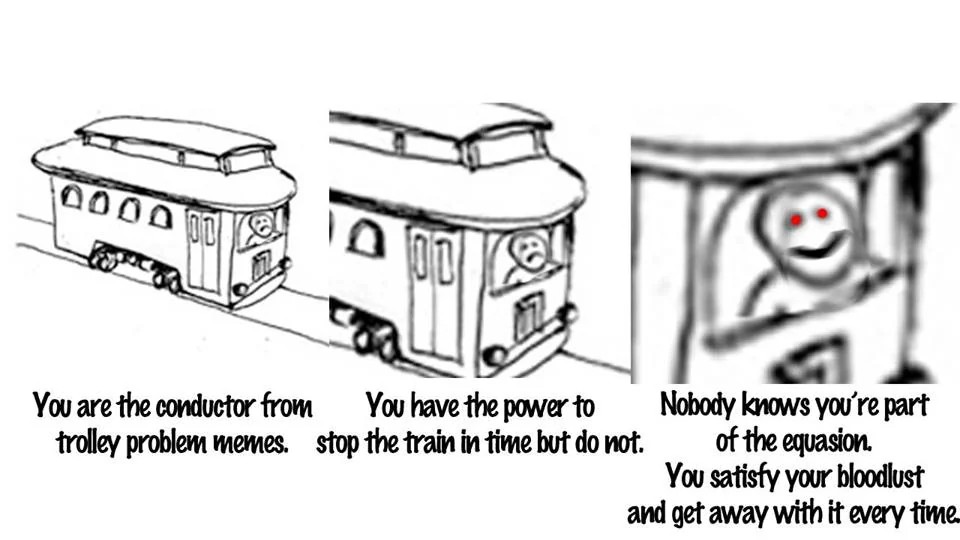 You are the conductor from trolley problem memes.

You have the power to stop the train in time but do not.

Nobody knows you're part of the equasion.
You satisfy your bloodlust and get away with it every time.