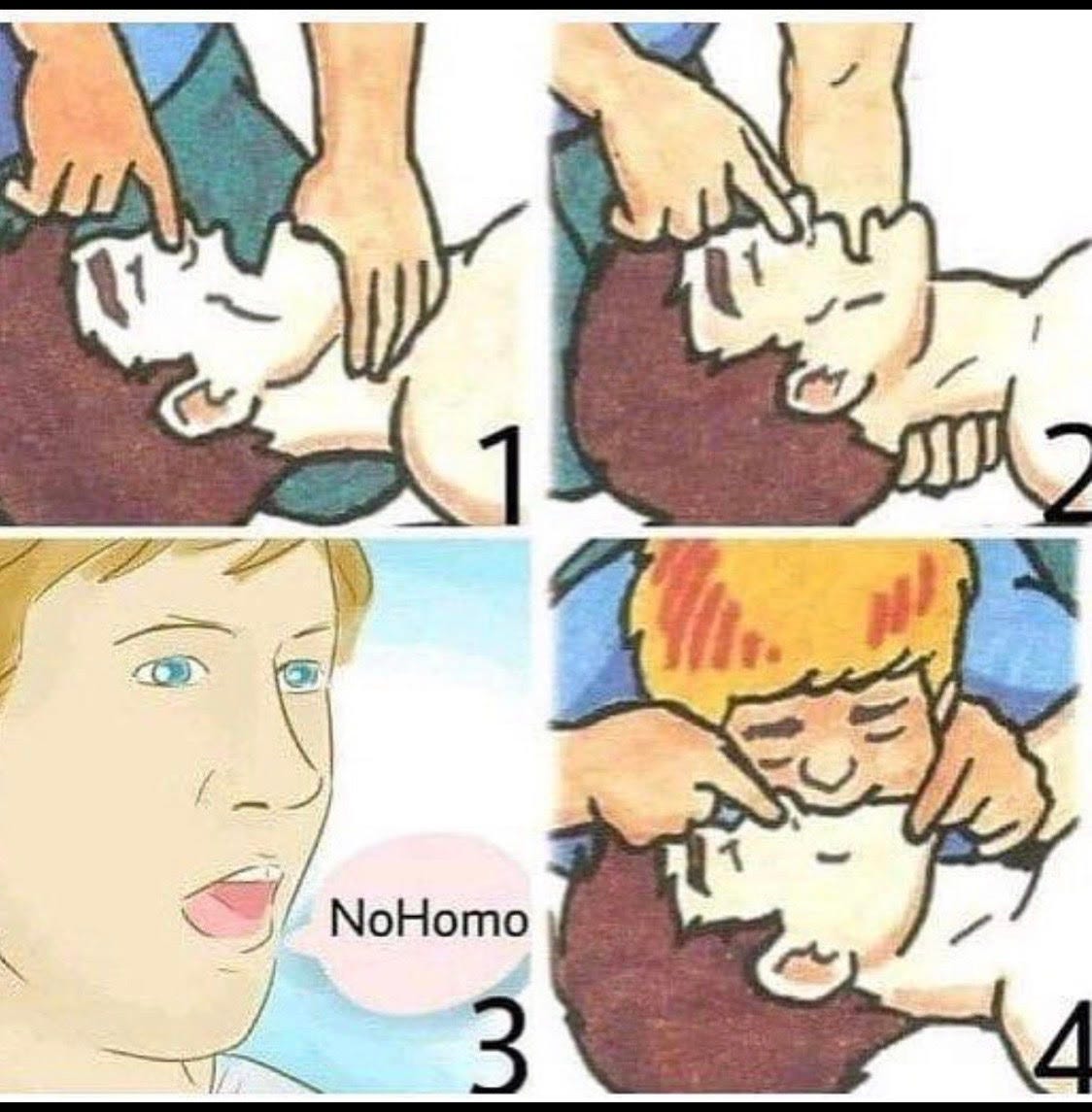 1

2

NoHomo

3

4